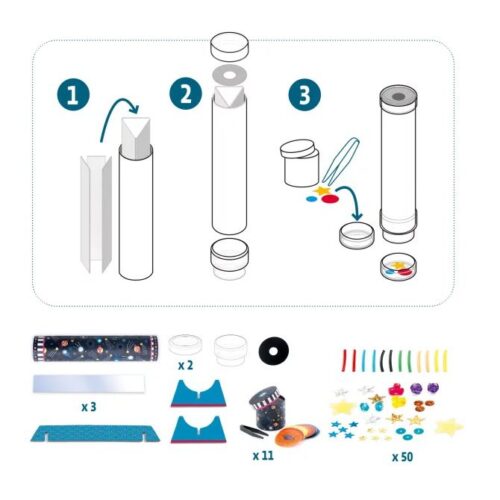 1

2

3

x 2

x 3

x 11

x 50